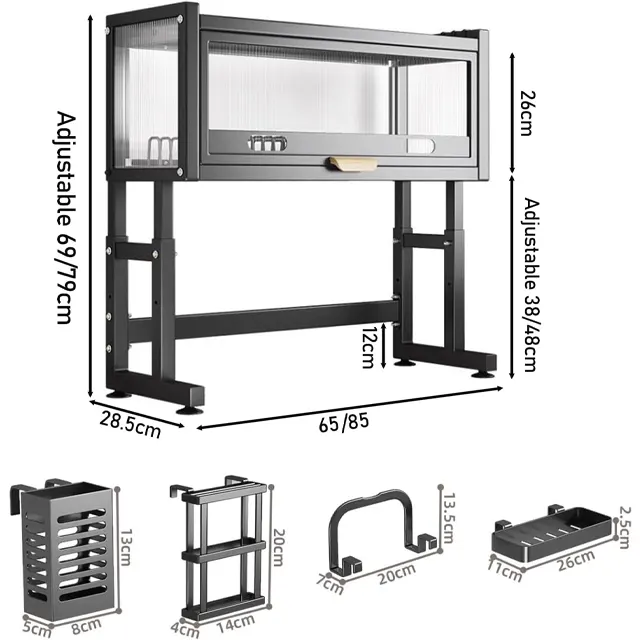 Adjustable 69/79cm
26cm
Adjustable 38/48cm
12cm
28.5cm
65/85
13cm
5cm
8cm
20cm
4cm
14cm
13.5cm
7cm
20cm
2.5cm
11cm
26cm